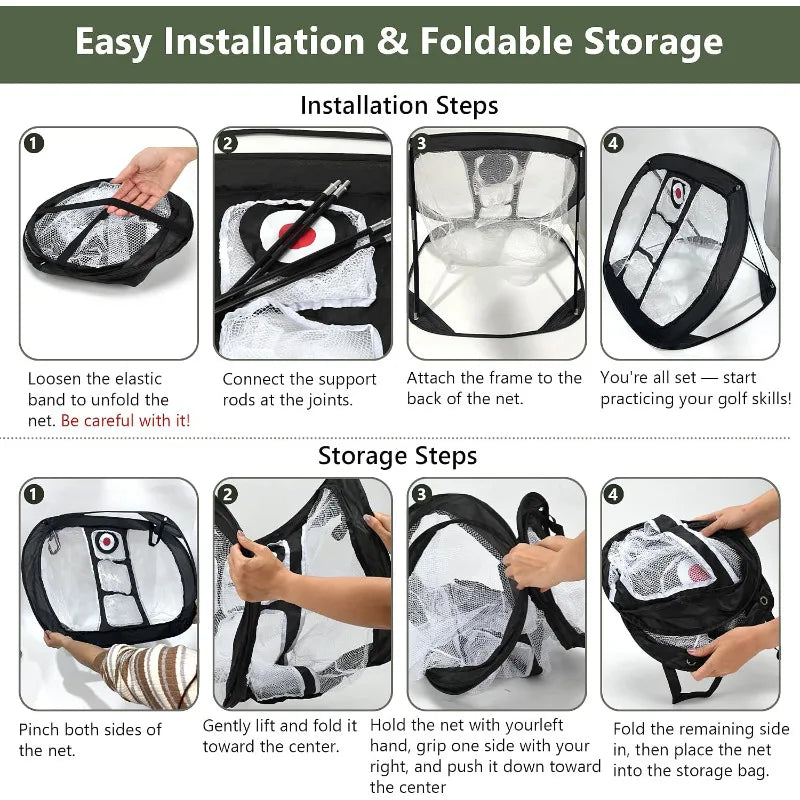 Easy Installation & Foldable Storage

Installation Steps

1

Loosen the elastic band to unfold the net. Be careful with it!

2

Connect the support rods at the joints.

3

Attach the frame to the back of the net.

4

You're all set — start practicing your golf skills!

Storage Steps

1

Pinch both sides of the net.

2

Gently lift and fold it toward the center.

3

Hold the net with yourleft hand, grip one side with your right, and push it down toward the center

4

Fold the remaining side in, then place the net into the storage bag.